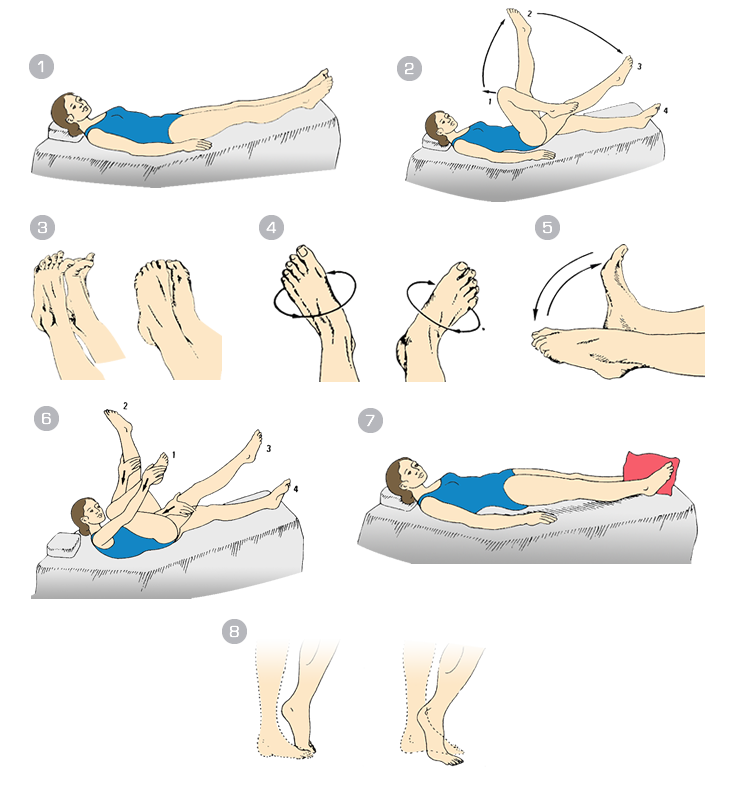 1

2
2
3
1
4

3

4

5

6
2
1
3
4

7

8